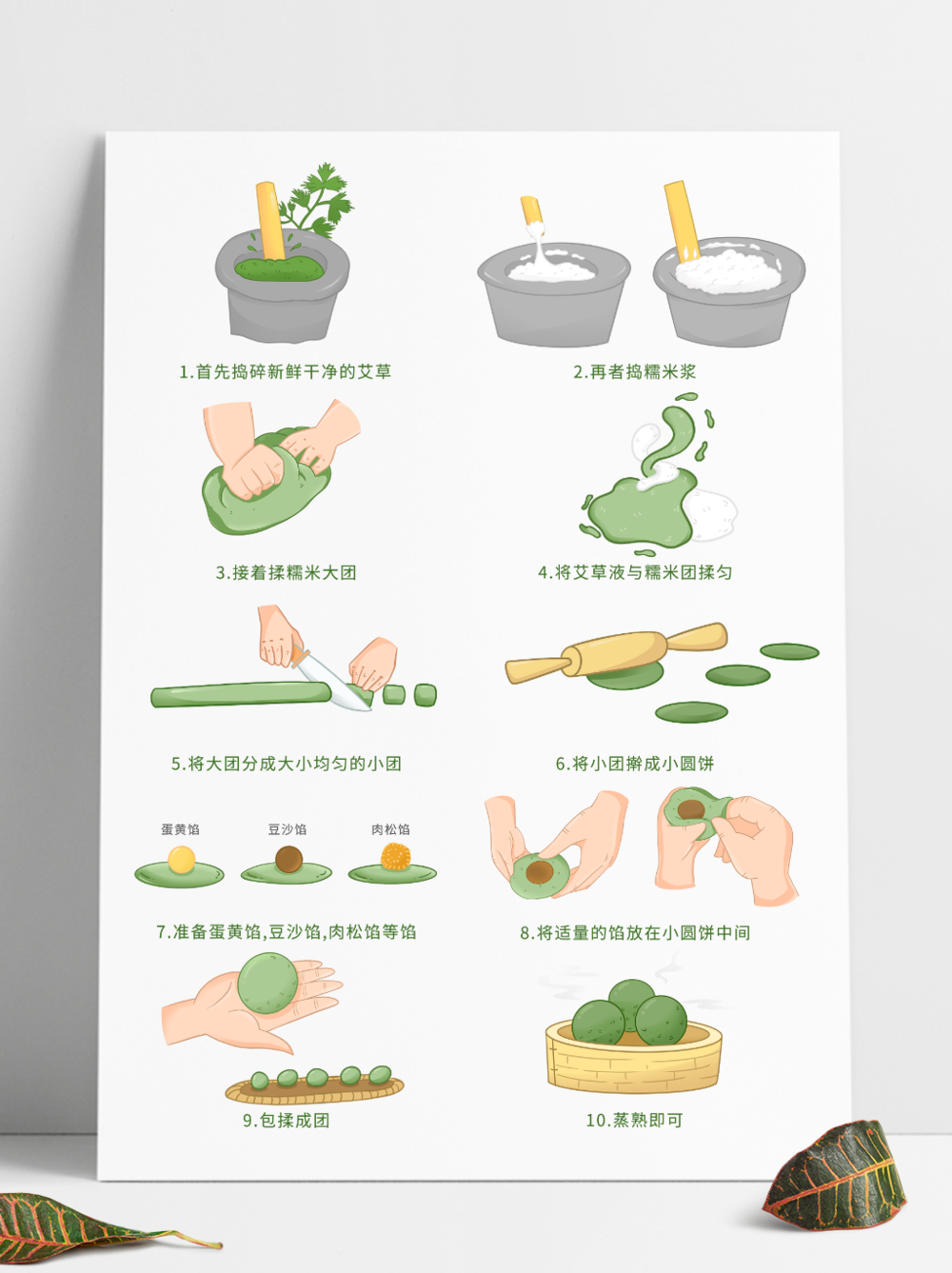 1.首先捣碎新鲜干净的艾草

2.再者捣糯米浆

3.接着揉糯米大团

4.将艾草液与糯米团揉匀

5.将大团分成大小均匀的小团

6.将小团擀成小圆饼

蛋黄馅 豆沙馅 肉松馅

7.准备蛋黄馅,豆沙馅,肉松馅等馅

8.将适量的馅放在小圆饼中间

9.包揉成团

10.蒸熟即可