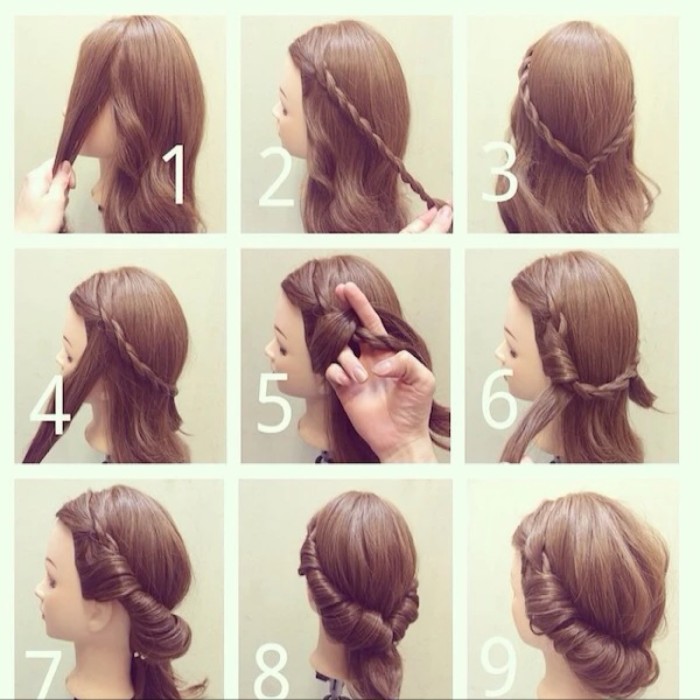 1
2
3
4
5
6
7
8
9