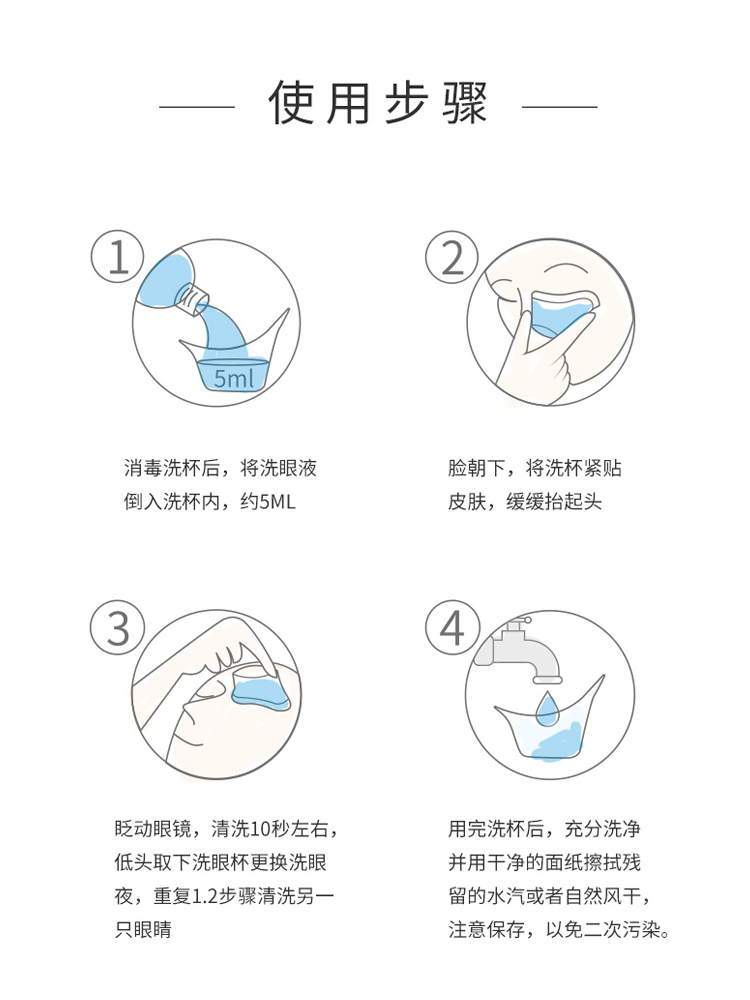 使用步骤

1

5ml

消毒洗杯后，将洗眼液倒入洗杯内，约5ML

2

脸朝下，将洗杯紧贴皮肤，缓缓抬起头

3

眨动眼镜，清洗10秒左右，低头取下洗眼杯更换洗眼夜，重复1.2步骤清洗另一只眼睛

4

用完洗杯后，充分洗净并用干净的面纸擦拭残留的水汽或者自然风干，注意保存，以免二次污染。