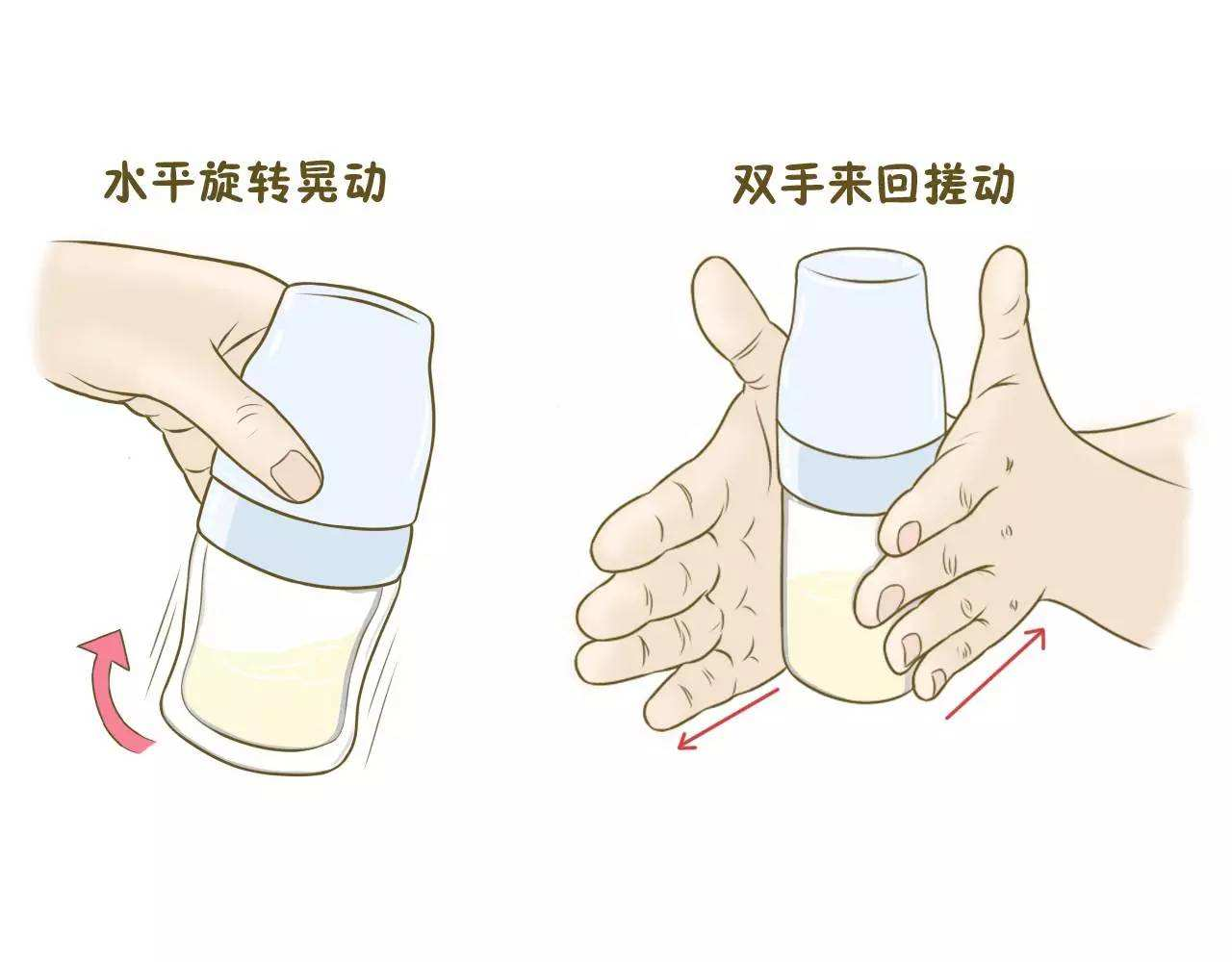 水平旋转晃动

双手来回搓动